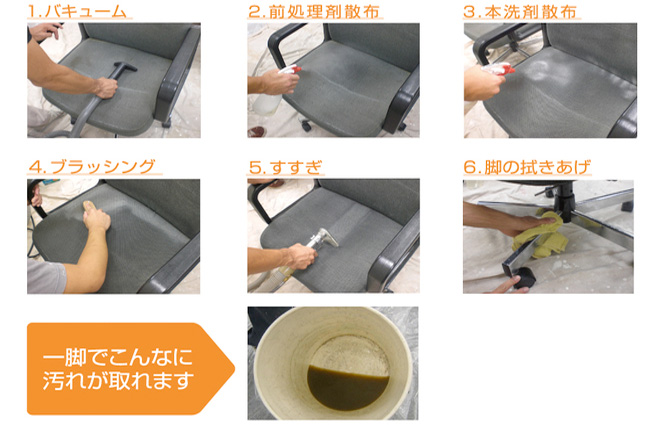 1.バキューム

2.前処理剤散布

3.本洗剤散布

4.ブラッシング

5.すすぎ

6.脚の拭きあげ

一脚でこんなに汚れが取れます